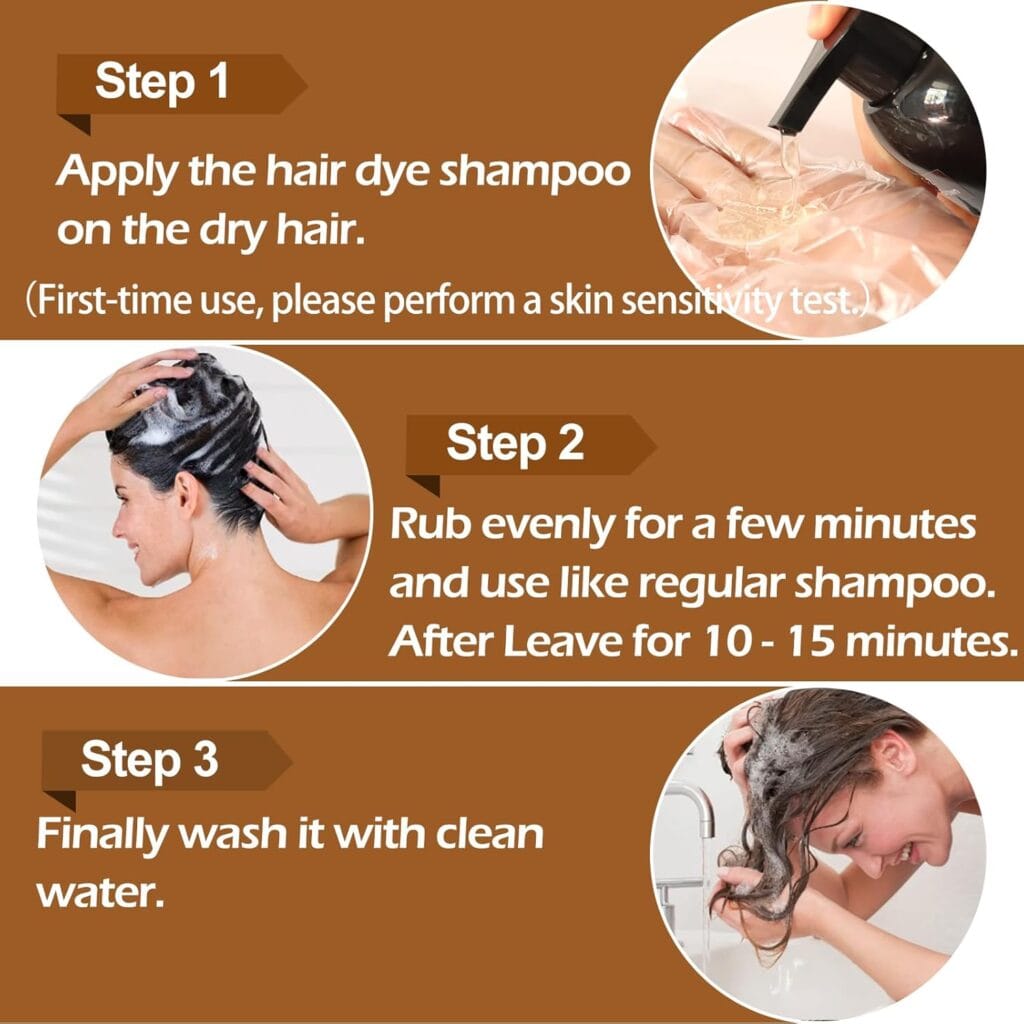 Step 1

Apply the hair dye shampoo on the dry hair.

(First-time use, please perform a skin sensitivity test.)

Step 2

Rub evenly for a few minutes and use like regular shampoo. After Leave for 10 - 15 minutes.

Step 3

Finally wash it with clean water.