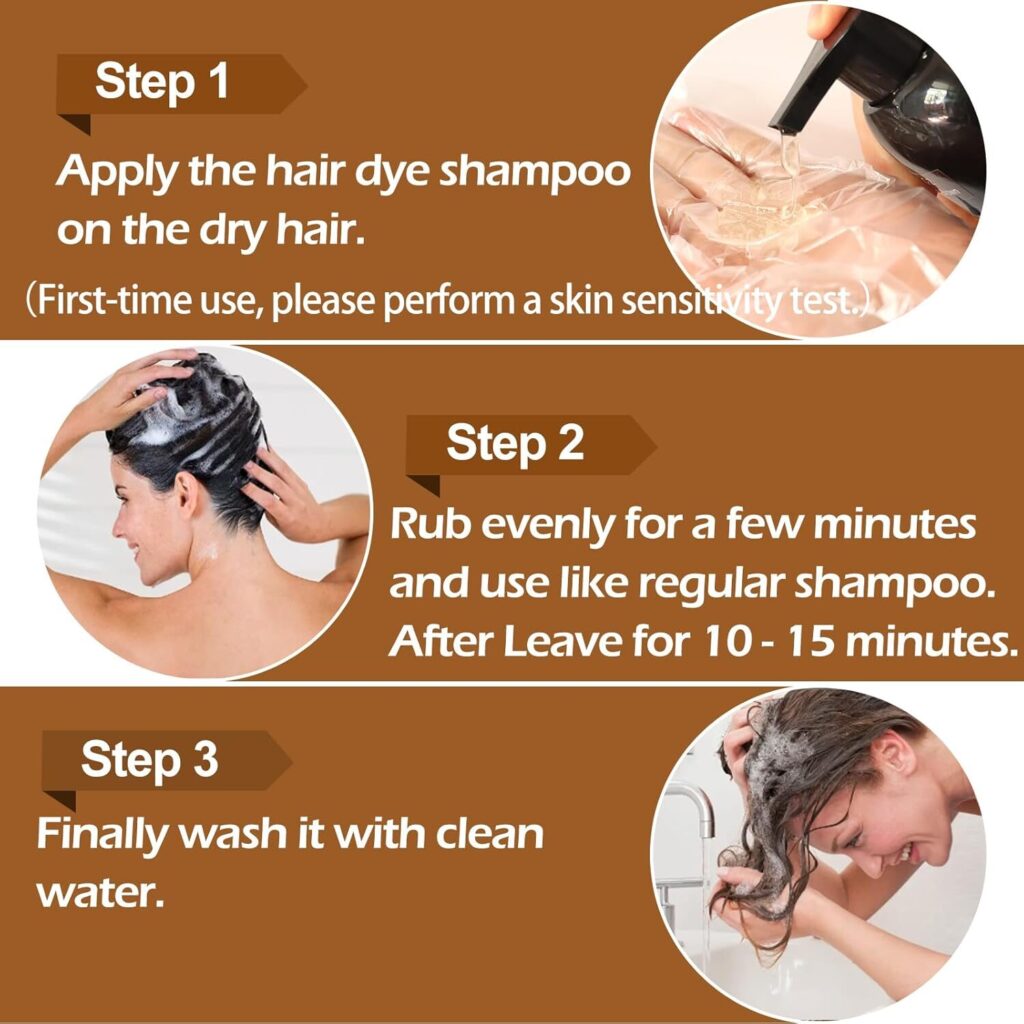 Step 1

Apply the hair dye shampoo on the dry hair.

(First-time use, please perform a skin sensitivity test.)

Step 2

Rub evenly for a few minutes and use like regular shampoo. After Leave for 10 - 15 minutes.

Step 3

Finally wash it with clean water.